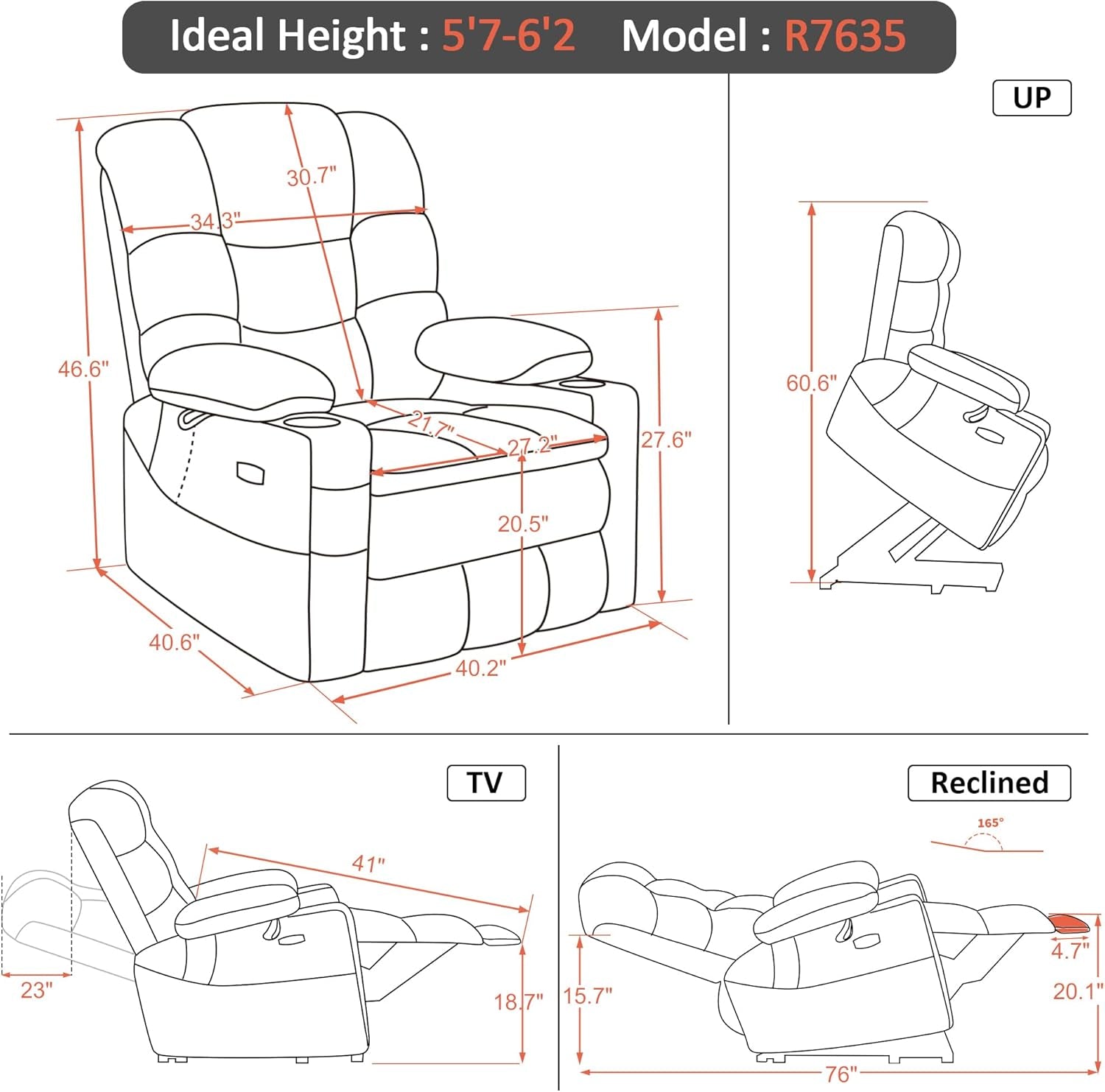 Ideal Height : 5'7-6'2 Model : R7635

30.7"

34.3"

46.6"

21.7"

27.2"

27.6"

20.5"

40.6"

40.2"

UP

60.6"

TV

41"

23"

18.7"

Reclined

165°

4.7"

15.7"

20.1"

76"